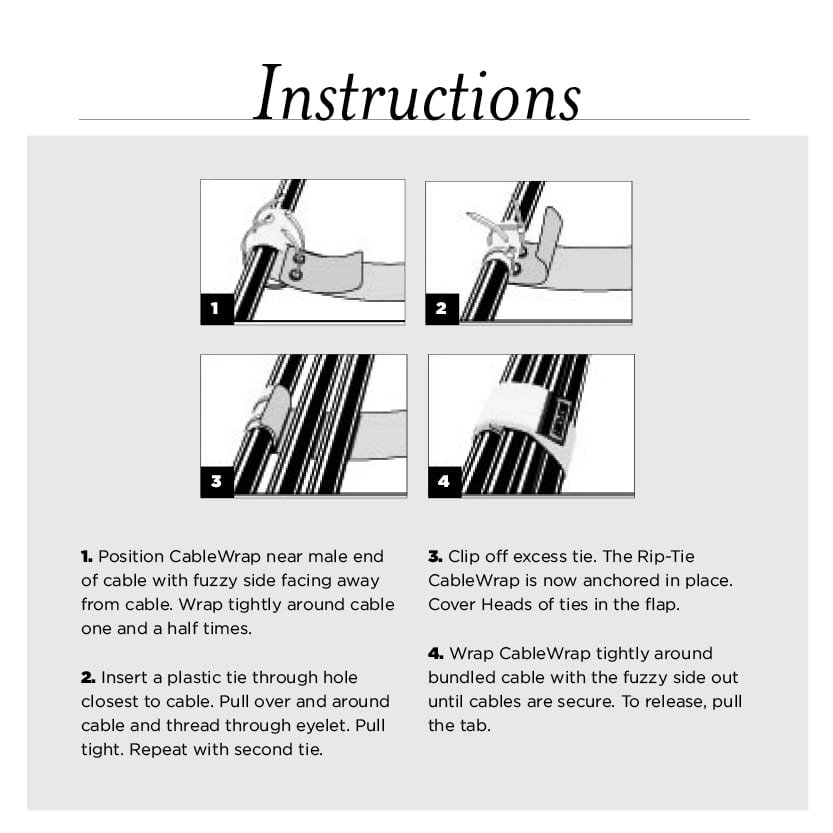 Instructions

1

2

3

4

**1.** Position CableWrap near male end of cable with fuzzy side facing away from cable. Wrap tightly around cable one and a half times.

**2.** Insert a plastic tie through hole closest to cable. Pull over and around cable and thread through eyelet. Pull tight. Repeat with second tie.

**3.** Clip off excess tie. The Rip-Tie CableWrap is now anchored in place. Cover Heads of ties in the flap.

**4.** Wrap CableWrap tightly around bundled cable with the fuzzy side out until cables are secure. To release, pull the tab.