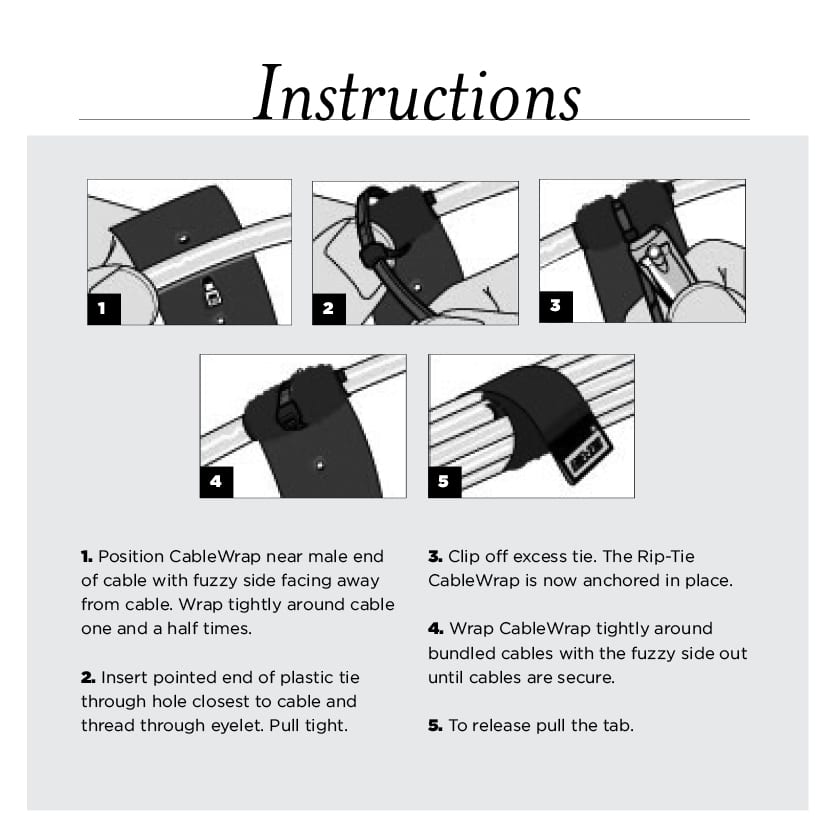 Instructions

1

2

3

4

5

**1.** Position CableWrap near male end of cable with fuzzy side facing away from cable. Wrap tightly around cable one and a half times.

**2.** Insert pointed end of plastic tie through hole closest to cable and thread through eyelet. Pull tight.

**3.** Clip off excess tie. The Rip-Tie CableWrap is now anchored in place.

**4.** Wrap CableWrap tightly around bundled cables with the fuzzy side out until cables are secure.

**5.** To release pull the tab.