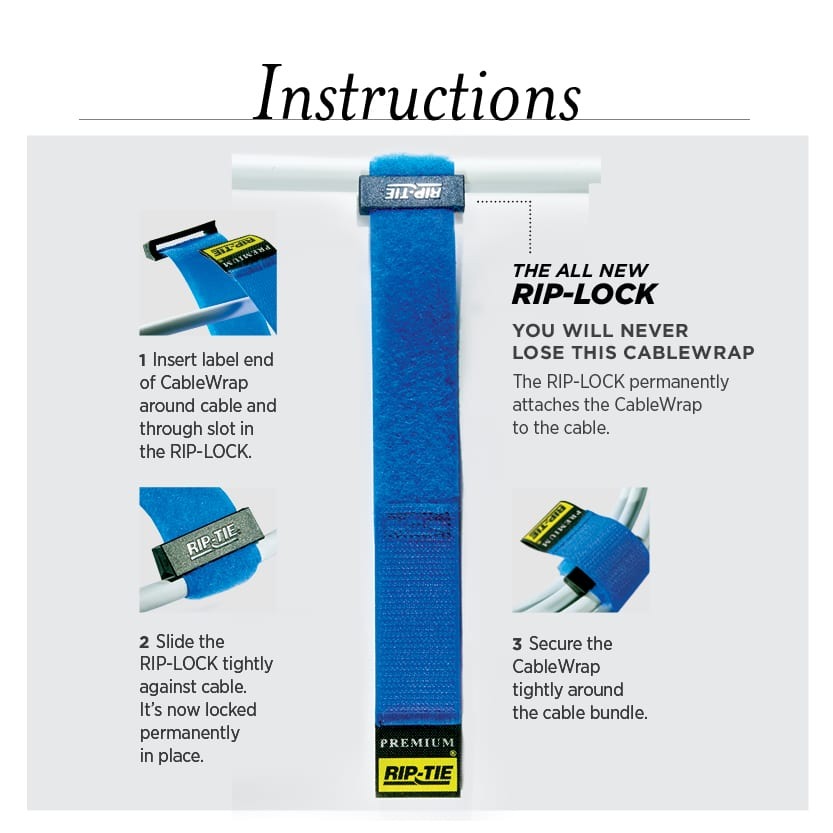 Instructions

RIP-TIE

PREMIUM
RIP-TIE

1 Insert label end of CableWrap around cable and through slot in the RIP-LOCK.

RIP-TIE

2 Slide the RIP-LOCK tightly against cable. It's now locked permanently in place.

THE ALL NEW
RIP-LOCK

YOU WILL NEVER LOSE THIS CABLEWRAP

The RIP-LOCK permanently attaches the CableWrap to the cable.

PREMIUM
RIP-TIE

3 Secure the CableWrap tightly around the cable bundle.

PREMIUM
RIP-TIE