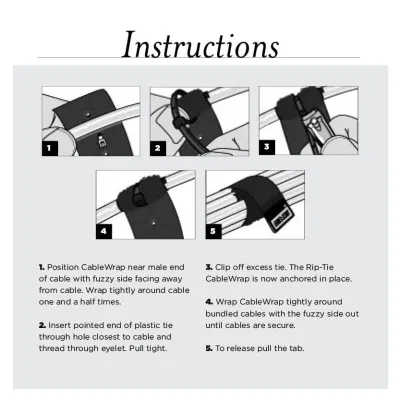 Instructions

1

2

3

4

5

**1.** Position CableWrap near male end of cable with fuzzy side facing away from cable. Wrap tightly around cable one and a half times.

**2.** Insert pointed end of plastic tie through hole closest to cable and thread through eyelet. Pull tight.

**3.** Clip off excess tie. The Rip-Tie CableWrap is now anchored in place.

**4.** Wrap CableWrap tightly around bundled cables with the fuzzy side out until cables are secure.

**5.** To release pull the tab.