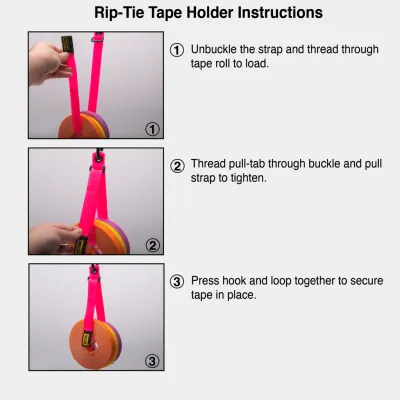 Rip-Tie Tape Holder Instructions

①

① Unbuckle the strap and thread through tape roll to load.

②

② Thread pull-tab through buckle and pull strap to tighten.

③

③ Press hook and loop together to secure tape in place.