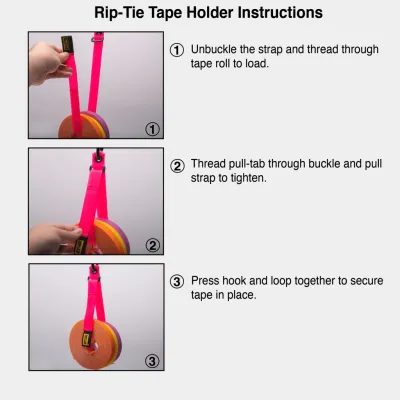 Rip-Tie Tape Holder Instructions

①

① Unbuckle the strap and thread through tape roll to load.

②

② Thread pull-tab through buckle and pull strap to tighten.

③

③ Press hook and loop together to secure tape in place.