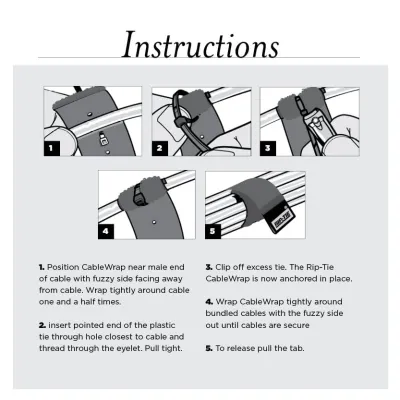 Instructions

1

2

3

4

5

RIP-TIE

1. Position CableWrap near male end of cable with fuzzy side facing away from cable. Wrap tightly around cable one and a half times.

2. insert pointed end of the plastic tie through hole closest to cable and thread through the eyelet. Pull tight.

3. Clip off excess tie. The Rip-Tie CableWrap is now anchored in place.

4. Wrap CableWrap tightly around bundled cables with the fuzzy side out until cables are secure

5. To release pull the tab.