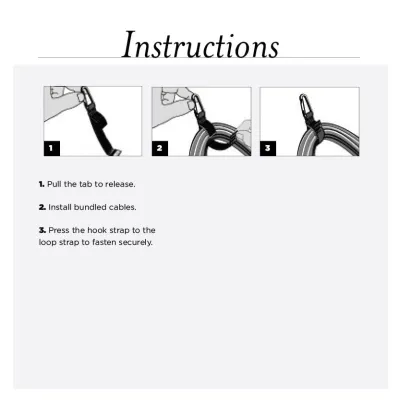 Instructions

1

2

3

1. Pull the tab to release.

2. Install bundled cables.

3. Press the hook strap to the loop strap to fasten securely.