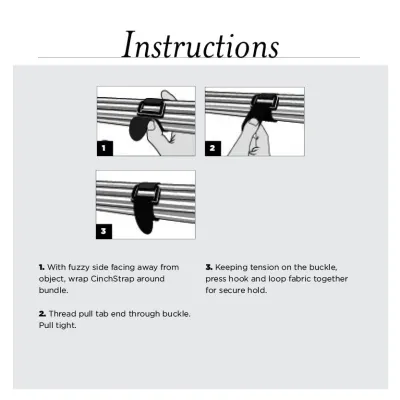 Instructions

1

2

3

1. With fuzzy side facing away from object, wrap CinchStrap around bundle.

2. Thread pull tab end through buckle. Pull tight.

3. Keeping tension on the buckle, press hook and loop fabric together for secure hold.