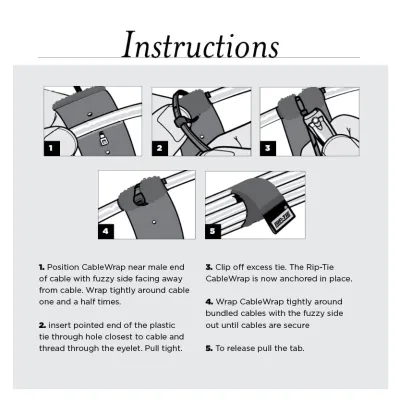 Instructions

1

2

3

4

5

RIP-TIE

1. Position CableWrap near male end of cable with fuzzy side facing away from cable. Wrap tightly around cable one and a half times.

2. insert pointed end of the plastic tie through hole closest to cable and thread through the eyelet. Pull tight.

3. Clip off excess tie. The Rip-Tie CableWrap is now anchored in place.

4. Wrap CableWrap tightly around bundled cables with the fuzzy side out until cables are secure

5. To release pull the tab.